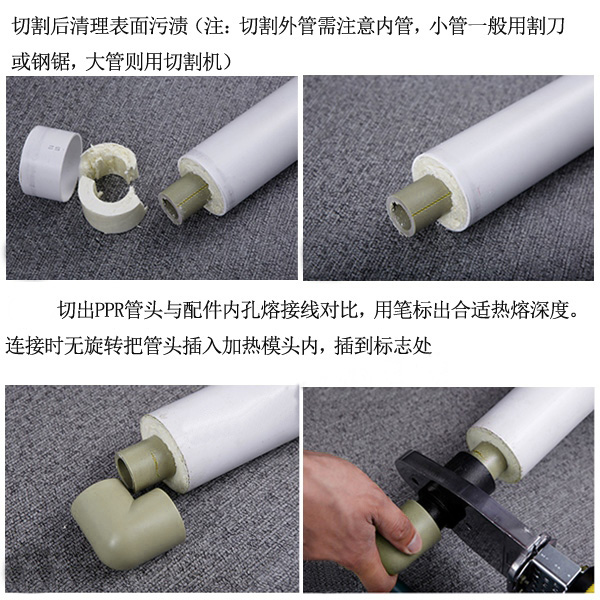 切割后清理表面污渍（注：切割外管需注意内管，小管一般用割刀或钢锯，大管则用切割机）

切出PPR管头与配件内孔熔接线对比，用笔标出合适热熔深度。连接时无旋转把管头插入加热模头内，插到标志处